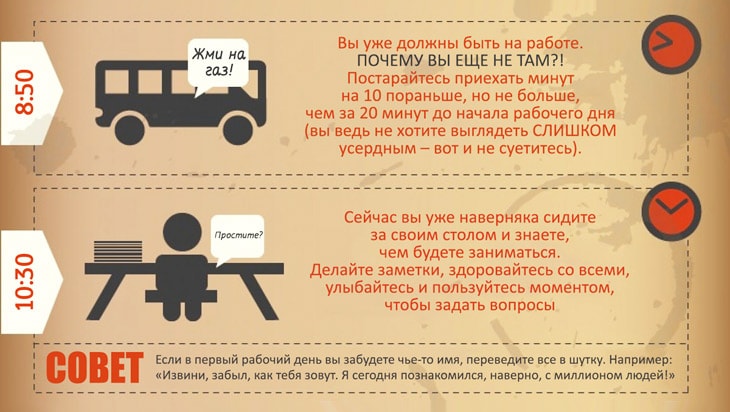 8:50

Жми на газ!

Вы уже должны быть на работе. ПОЧЕМУ ВЫ ЕЩЕ НЕ ТАМ?! Постарайтесь приехать минут на 10 пораньше, но не больше, чем за 20 минут до начала рабочего дня (вы ведь не хотите выглядеть СЛИШКОМ усердным – вот и не суетитесь).

10:30

Простите?

Сейчас вы уже наверняка сидите за своим столом и знаете, чем будете заниматься. Делайте заметки, здоровайтесь со всеми, улыбайтесь и пользуйтесь моментом, чтобы задать вопросы

СОВЕТ

Если в первый рабочий день вы забудете чье-то имя, переведите все в шутку. Например: «Извини, забыл, как тебя зовут. Я сегодня познакомился, наверно, с миллионом людей!»