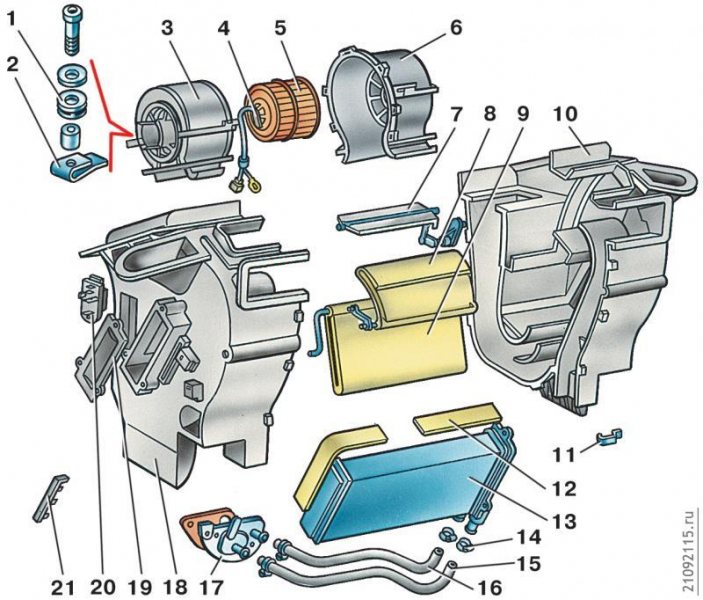 1
2
3
4
5
6
7
8
9
10
11
12
13
14
15
16
17
18
19
20
21

21092115.ru