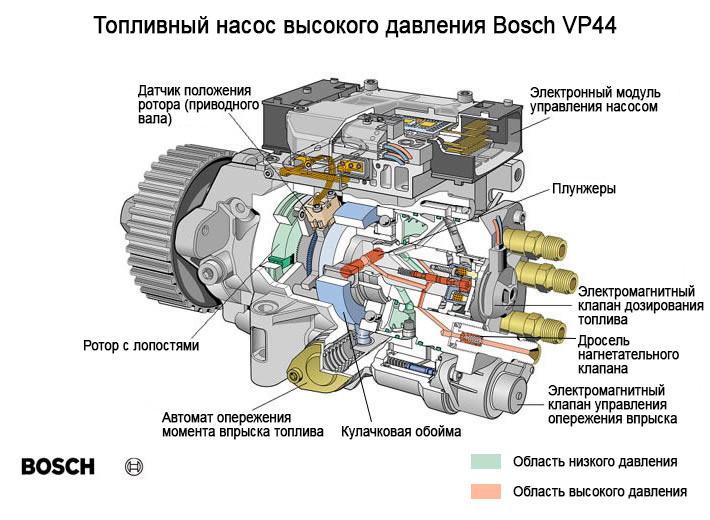 Топливный насос высокого давления Bosch VP44

Датчик положения ротора (приводного вала)

Электронный модуль управления насосом

Плунжеры

Электромагнитный клапан дозирования топлива

Дросель нагнетательного клапана

Электромагнитный клапан управления опережения впрыска

Ротор с лопостями

Автомат опережения момента впрыска топлива

Кулачковая обойма

BOSCH

Область низкого давления

Область высокого давления