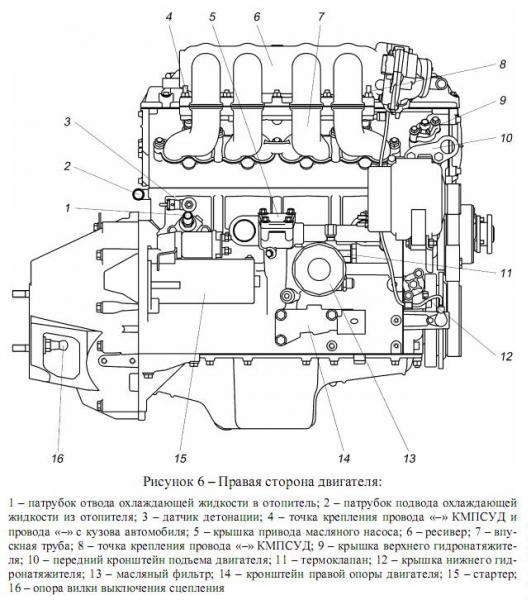 4
5
6
7
8
9
10
3
2
1
11
12
16
15
14
13

Рисунок 6 – Правая сторона двигателя:

1 – патрубок отвода охлаждающей жидкости в отопитель; 2 – патрубок подвода охлаждающей жидкости из отопителя; 3 – датчик детонации; 4 – точка крепления провода «–» КМПСУД и провода «–» с кузова автомобиля; 5 – крышка привода масляного насоса; 6 – ресивер; 7 – впускная труба; 8 – точка крепления провода «–» КМПСУД; 9 – крышка верхнего гидронатяжителя; 10 – передний кронштейн подъема двигателя; 11 – термоклапан; 12 – крышка нижнего гидронатяжителя; 13 – масляный фильтр; 14 – кронштейн правой опоры двигателя; 15 – стартер; 16 – опора вилки выключения сцепления