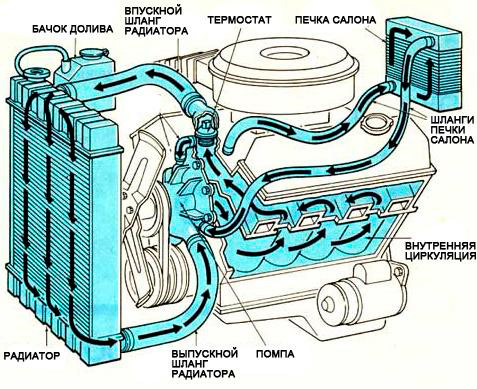 БАЧОК ДОЛИВА

ВПУСКНОЙ ШЛАНГ РАДИАТОРА

ТЕРМОСТАТ

ПЕЧКА САЛОНА

ШЛАНГИ ПЕЧКИ САЛОНА

ВНУТРЕННЯЯ ЦИРКУЛЯЦИЯ

РАДИАТОР

ВЫПУСКНОЙ ШЛАНГ РАДИАТОРА

ПОМПА