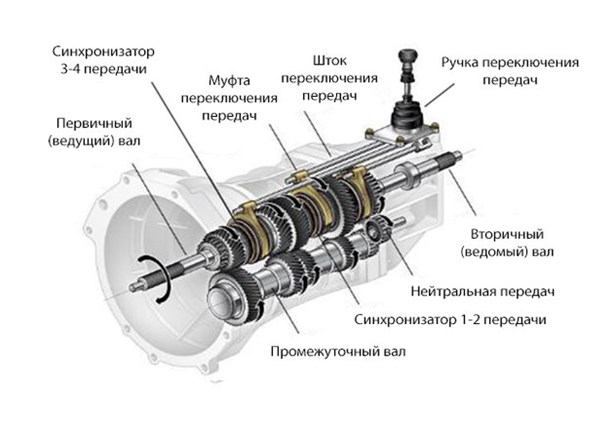 Синхронизатор 3-4 передачи

Муфта переключения передач

Шток переключения передач

Ручка переключения передач

Первичный (ведущий) вал

Вторичный (ведомый) вал

Нейтральная передач

Синхронизатор 1-2 передачи

Промежуточный вал