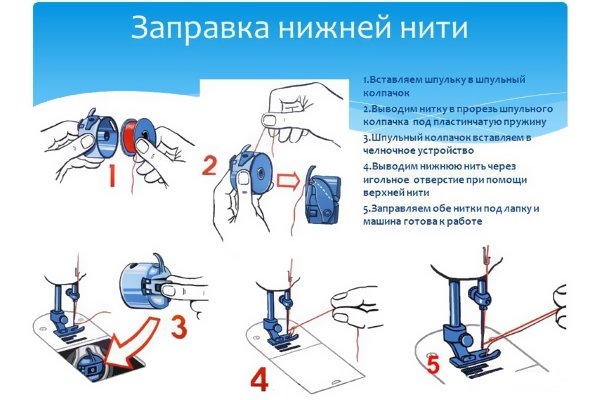 Заправка нижней нити

1.Вставляем шпульку в шпульный колпачок

2.Выводим нитку в прорезь шпульного колпачка под пластинчатую пружину

3.Шпульный колпачок вставляем в челночное устройство

4.Выводим нижнюю нить через игольное отверстие при помощи верхней нити

5.Заправляем обе нитки под лапку и машина готова к работе

1

2

3

4

5