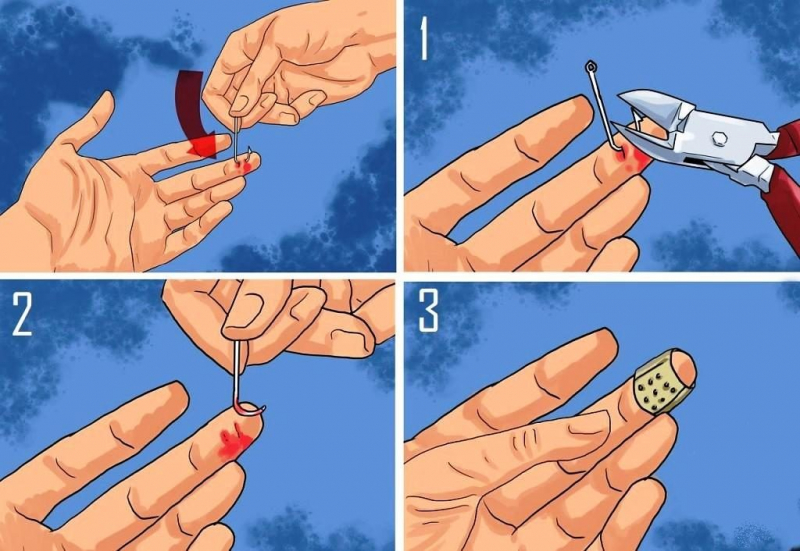 1

2

3