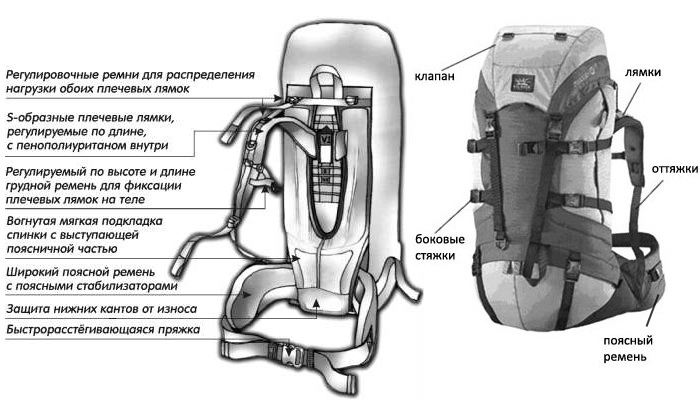 Регулировочные ремни для распределения нагрузки обоих плечевых лямок

S-образные плечевые лямки, регулируемые по длине, с пенополиуританом внутри

Регулируемый по высоте и длине грудной ремень для фиксации плечевых лямок на теле

Вогнутая мягкая подкладка спинки с выступающей поясничной частью

Широкий поясной ремень с поясными стабилизаторами

Защита нижних кантов от износа

Быстрорасстёгивающаяся пряжка

клапан

лямки

оттяжки

боковые стяжки

поясный ремень