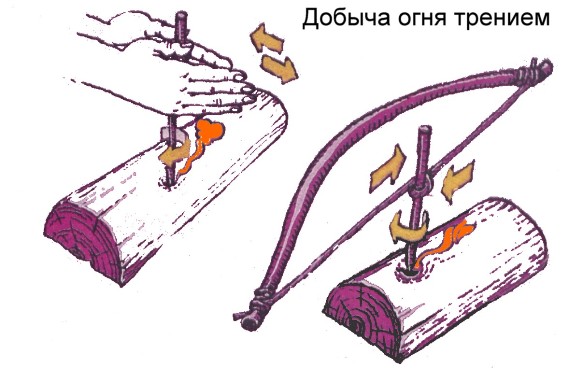 Добыча огня трением