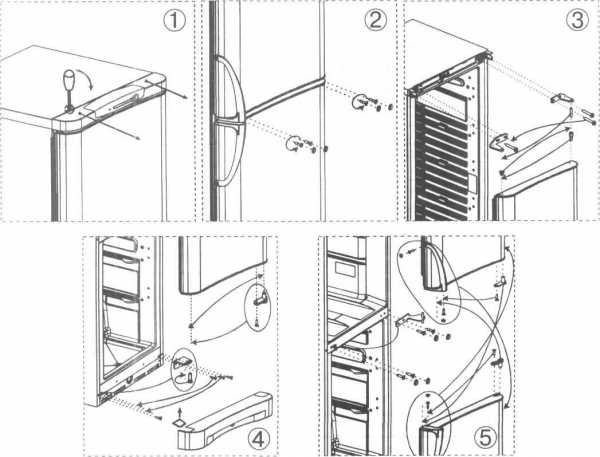 ①
②
③
④
⑤