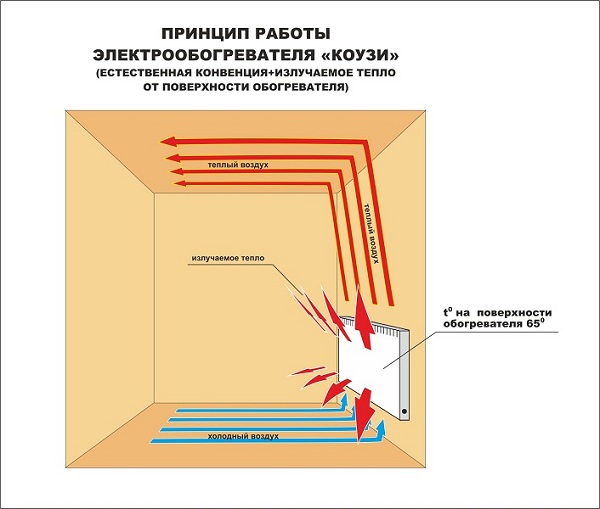 ПРИНЦИП РАБОТЫ
ЭЛЕКТРООБОГРЕВАТЕЛЯ «КОУЗИ»
(ЕСТЕСТВЕННАЯ КОНВЕНЦИЯ+ИЗЛУЧАЕМОЕ ТЕПЛО
ОТ ПОВЕРХНОСТИ ОБОГРЕВАТЕЛЯ)

теплый воздух

теплый воздух

излучаемое тепло

$t^0$ на поверхности обогревателя $65^0$

холодный воздух